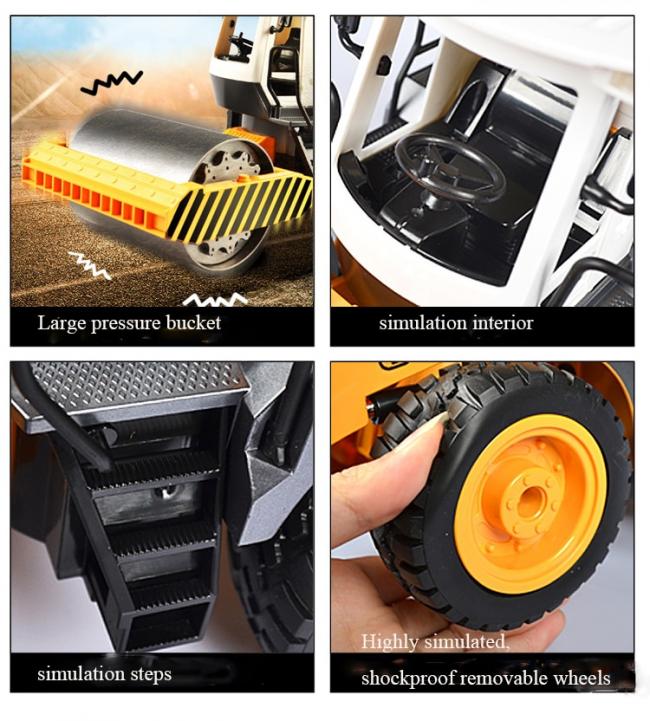 Large pressure bucket

simulation interior

simulation steps

Highly simulated,

shockproof removable wheels